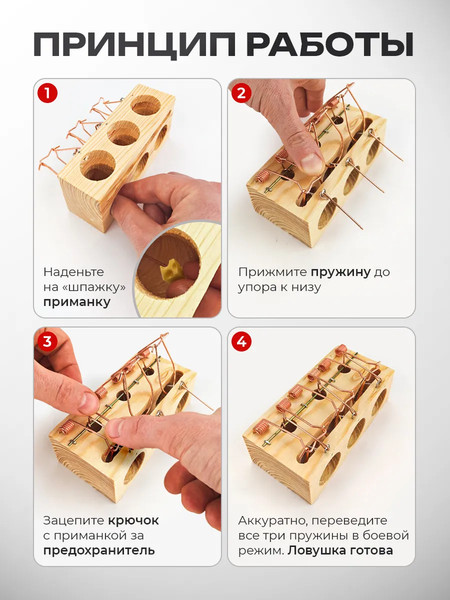 ПРИНЦИП РАБОТЫ

1

Наденьте на «шпажку» приманку

2

Прижмите пружину до упора к низу

3

Зацепите крючок с приманкой за предохранитель

4

Аккуратно, переведите все три пружины в боевой режим. Ловушка готова