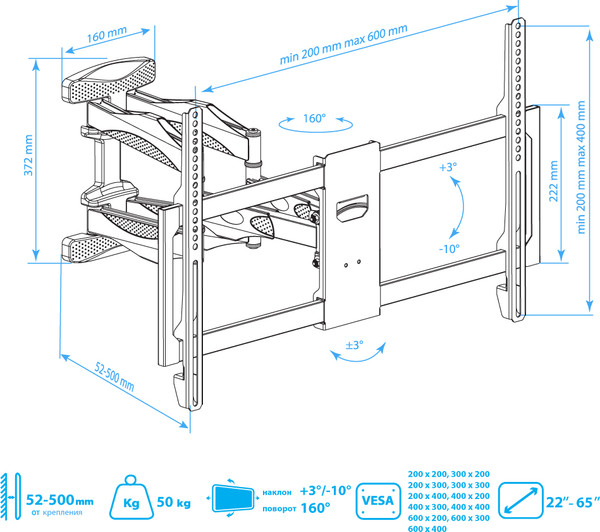 160 mm

min 200 mm max 600 mm

372 mm

160°

+3°

-10°

222 mm

min 200 mm max 400 mm

±3°

52-500 mm

52-500mm
от крепления

Kg 50 kg

наклон +3°/-10°
поворот 160°

VESA

200 x 200, 300 x 200
200 x 300, 300 x 300
200 x 400, 400 x 200
400 x 300, 400 x 400
600 x 200, 600 x 300
600 x 400

22″- 65″