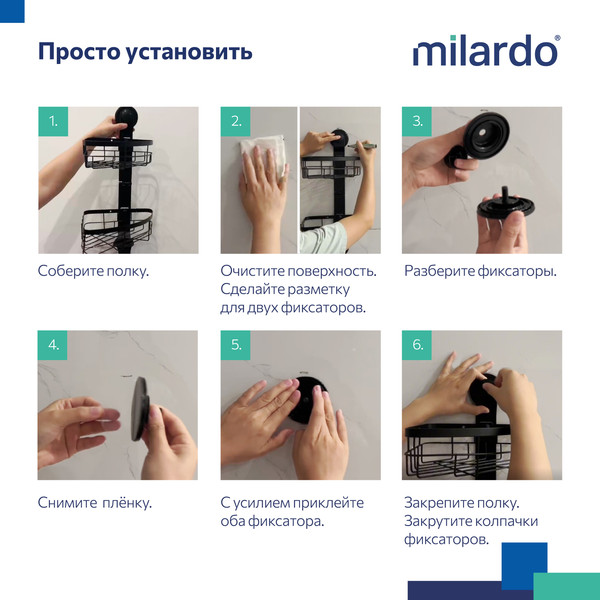 Просто установить

milardo®

1.

Соберите полку.

2.

Очистите поверхность. Сделайте разметку для двух фиксаторов.

3.

Разберите фиксаторы.

4.

Снимите плёнку.

5.

С усилием приклейте оба фиксатора.

6.

Закрепите полку. Закрутите колпачки фиксаторов.