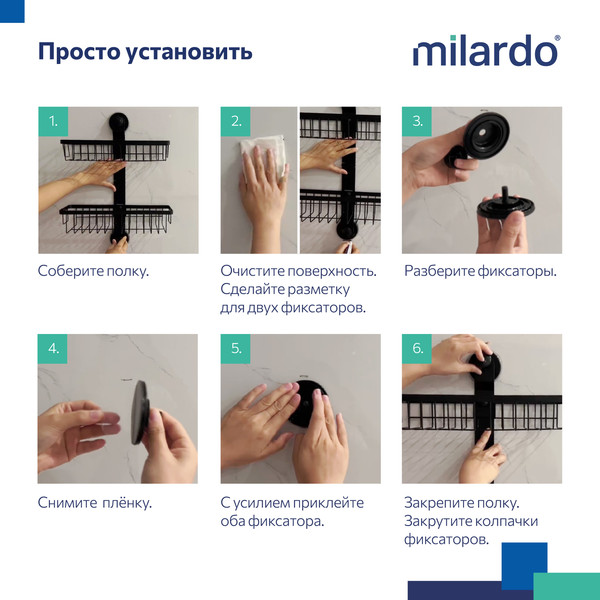 Просто установить

milardo®

1.

Соберите полку.

2.

Очистите поверхность. Сделайте разметку для двух фиксаторов.

3.

Разберите фиксаторы.

4.

Снимите плёнку.

5.

С усилием приклейте оба фиксатора.

6.

Закрепите полку. Закрутите колпачки фиксаторов.