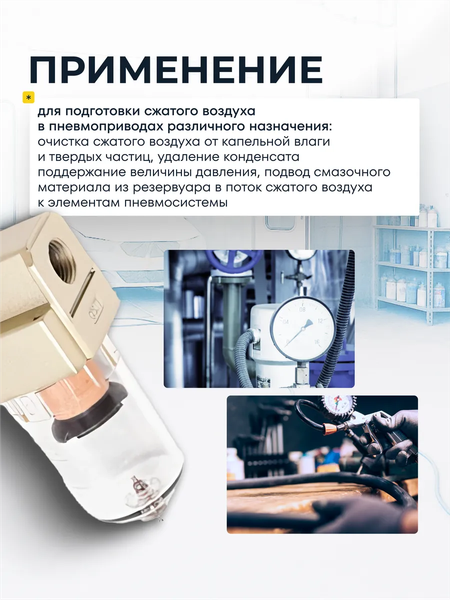 ПРИМЕНЕНИЕ

для подготовки сжатого воздуха в пневмоприводах различного назначения: очистка сжатого воздуха от капельной влаги и твердых частиц, удаление конденсата поддержание величины давления, подвод смазочного материала из резервуара в поток сжатого воздуха к элементам пневмосистемы