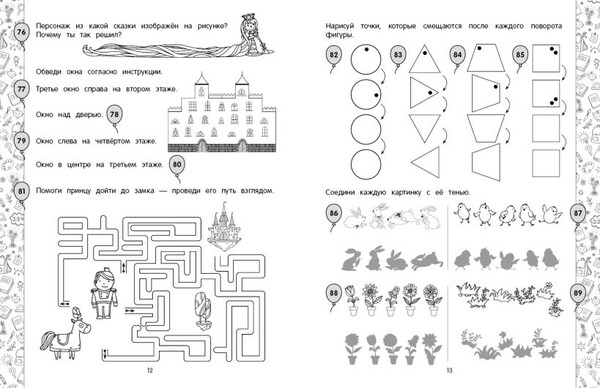 76 Персонаж из какой сказки изображён на рисунке? Почему ты так решил?

Обведи окна согласно инструкции.

77 Третье окно справа на втором этаже.

Окно над дверью. 78

79 Окно слева на четвёртом этаже.

Окно в центре на третьем этаже. 80

81 Помоги принцу дойти до замка — проведи его путь взглядом.

12

Нарисуй точки, которые смещаются после каждого поворота фигуры.

82 83 84 85

Соедини каждую картинку с её тенью.

86 87

88 89

13