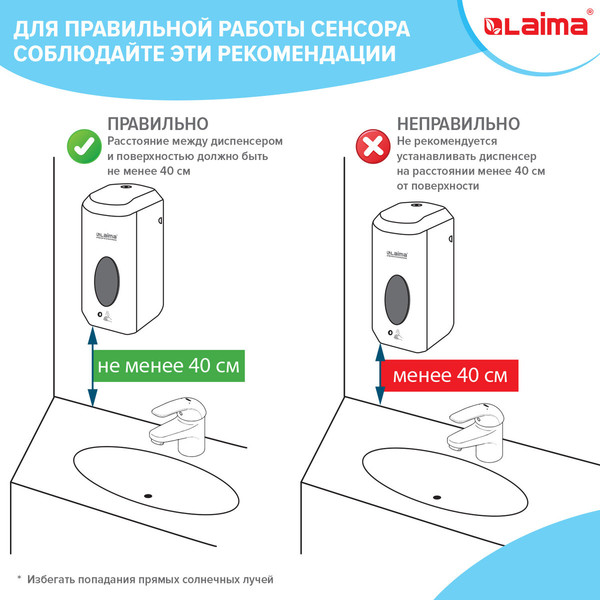 ДЛЯ ПРАВИЛЬНОЙ РАБОТЫ СЕНСОРА СОБЛЮДАЙТЕ ЭТИ РЕКОМЕНДАЦИИ

Laima®

ПРАВИЛЬНО
Расстояние между диспенсером и поверхностью должно быть не менее 40 см

Laima

не менее 40 см

НЕПРАВИЛЬНО
Не рекомендуется устанавливать диспенсер на расстоянии менее 40 см от поверхности

Laima

менее 40 см

* Избегать попадания прямых солнечных лучей