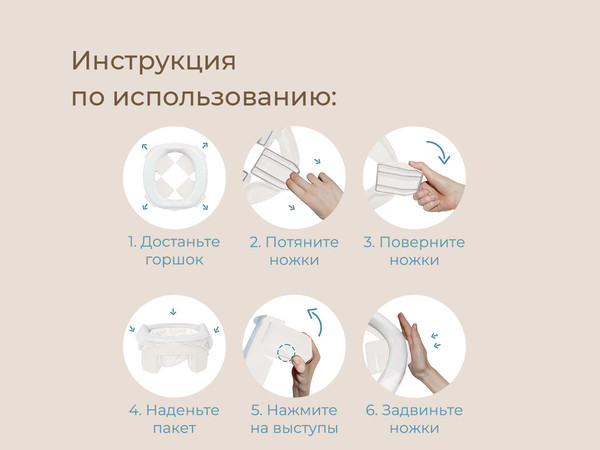 Инструкция
по использованию:

1. Достаньте горшок

2. Потяните ножки

3. Поверните ножки

4. Наденьте пакет

5. Нажмите на выступы

6. Задвиньте ножки