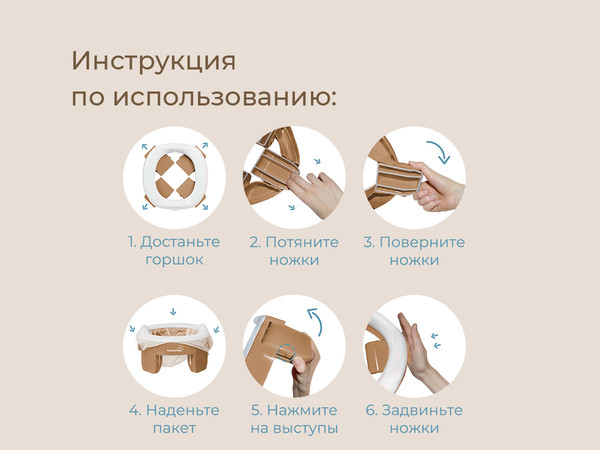 Инструкция по использованию:

1. Достаньте горшок

2. Потяните ножки

3. Поверните ножки

4. Наденьте пакет

5. Нажмите на выступы

6. Задвиньте ножки