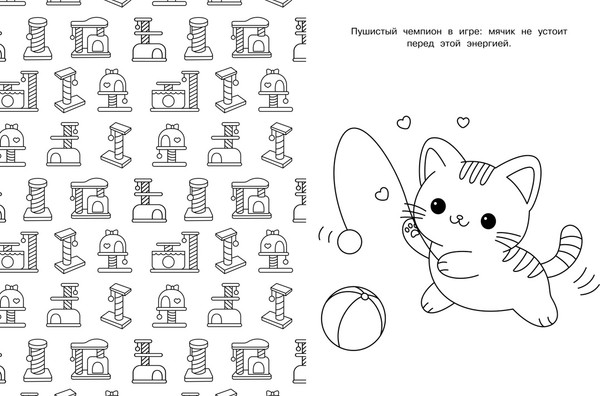 Пушистый чемпион в игре: мячик не устоит перед этой энергией.