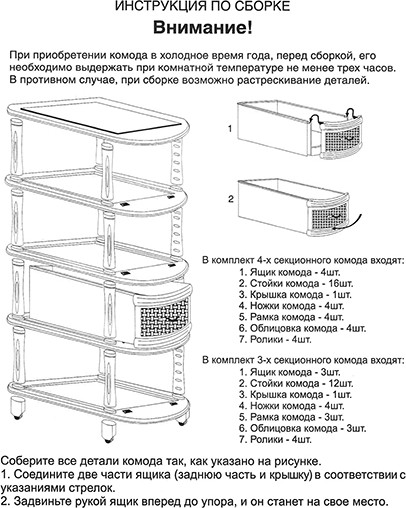 ИНСТРУКЦИЯ ПО СБОРКЕ

Внимание!

При приобретении комода в холодное время года, перед сборкой, его необходимо выдержать при комнатной температуре не менее трех часов. В противном случае, при сборке возможно растрескивание деталей.

1

2

В комплект 4-х секционного комода входят:
1. Ящик комода - 4шт.
2. Стойки комода - 16шт.
3. Крышка комода - 1шт.
4. Ножки комода - 4шт.
5. Рамка комода - 4шт.
6. Облицовка комода - 4шт.
7. Ролики - 4шт.

В комплект 3-х секционного комода входят:
1. Ящик комода - 3шт.
2. Стойки комода - 12шт.
3. Крышка комода - 1шт.
4. Ножки комода - 4шт.
5. Рамка комода - 3шт.
6. Облицовка комода - 3шт.
7. Ролики - 4шт.

Соберите все детали комода так, как указано на рисунке.
1. Соедините две части ящика (заднюю часть и крышку) в соответствии с указаниями стрелок.
2. Задвиньте рукой ящик вперед до упора, и он станет на свое место.