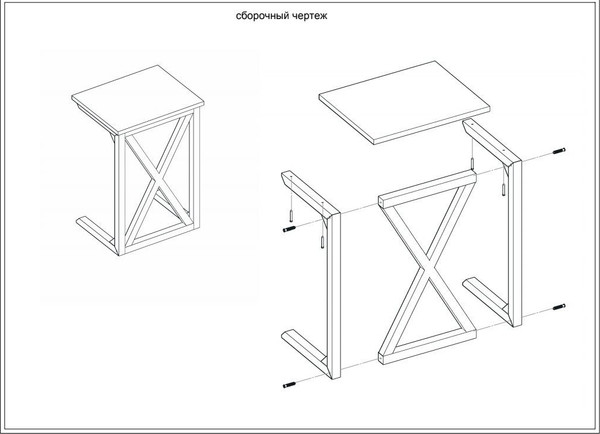 сборочный чертеж