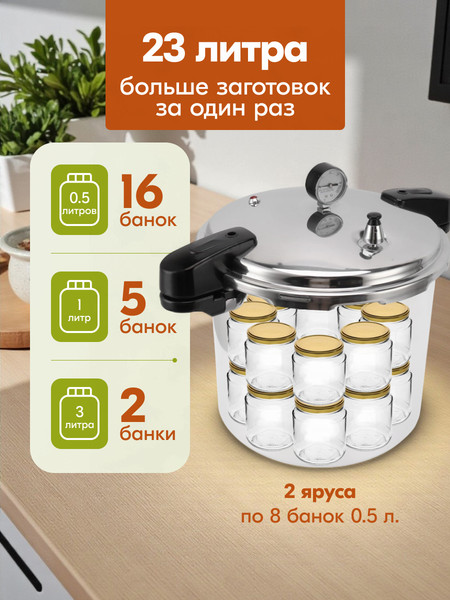 23 литра
больше заготовок за один раз

0.5 литров
16 банок

1 литр
5 банок

3 литра
2 банки

2 яруса
по 8 банок 0.5 л.