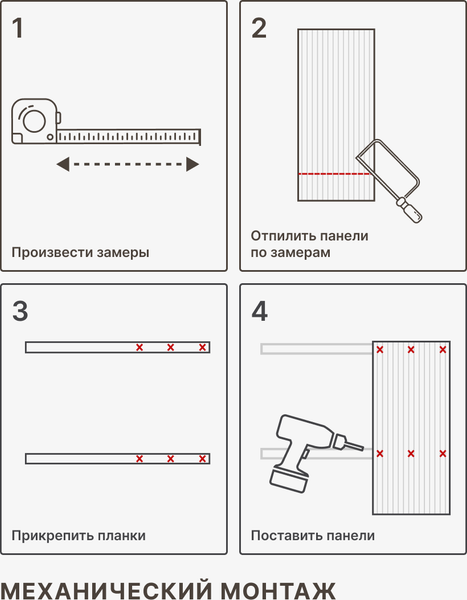 1

Произвести замеры

2

Отпилить панели по замерам

3

Прикрепить планки

4

Поставить панели

МЕХАНИЧЕСКИЙ МОНТАЖ