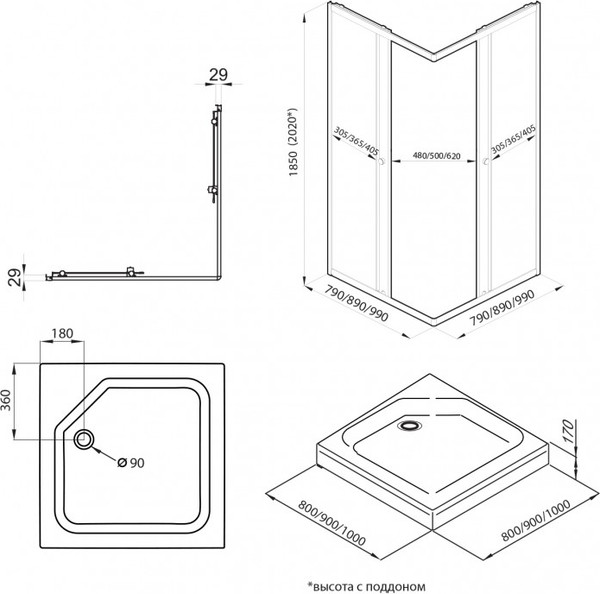 29

29

1850 (2020*)

305/365/405

480/500/620

305/365/405

790/890/990

790/890/990

180

360

Ø 90

170

800/900/1000

800/900/1000

*высота с поддоном