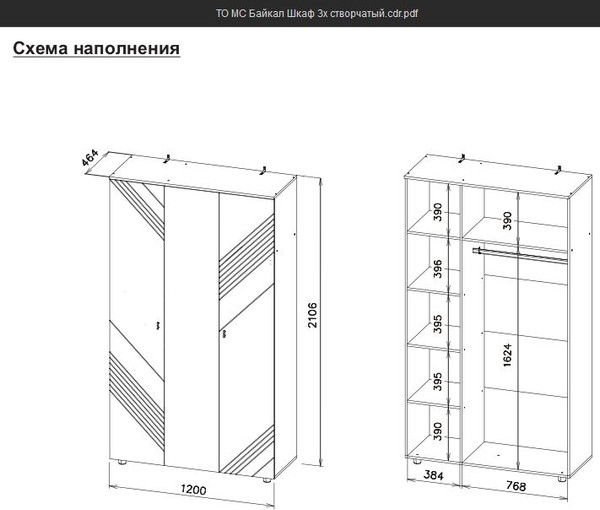 ТО МС Байкал Шкаф 3х створчатый.cdr.pdf

Схема наполнения

464
2106
1200

390
396
395
395
390
390
1624
384
768