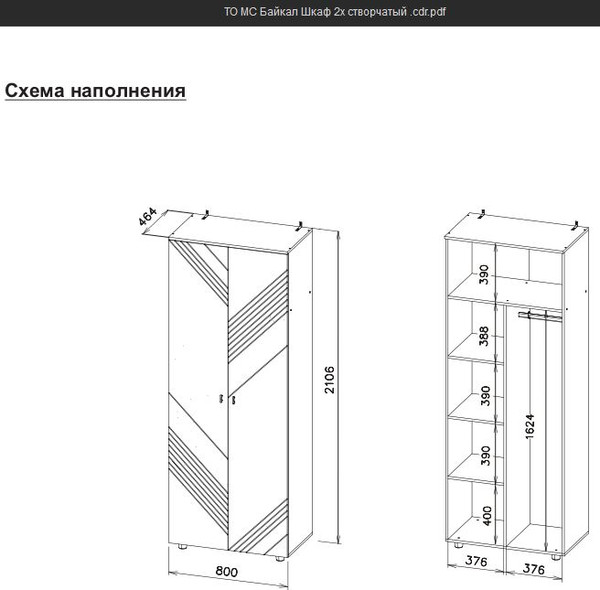 ТО МС Байкал Шкаф 2х створчатый .cdr.pdf

Схема наполнения

464

2106

800

390

388

390

390

400

1624

376

376