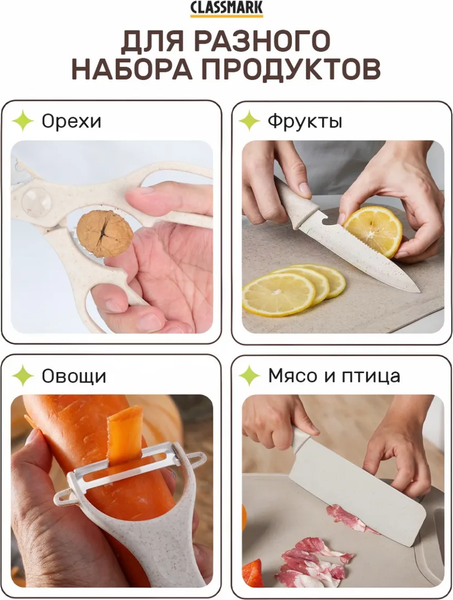 CLASSMARK

ДЛЯ РАЗНОГО НАБОРА ПРОДУКТОВ

Орехи

Фрукты

Овощи

Мясо и птица