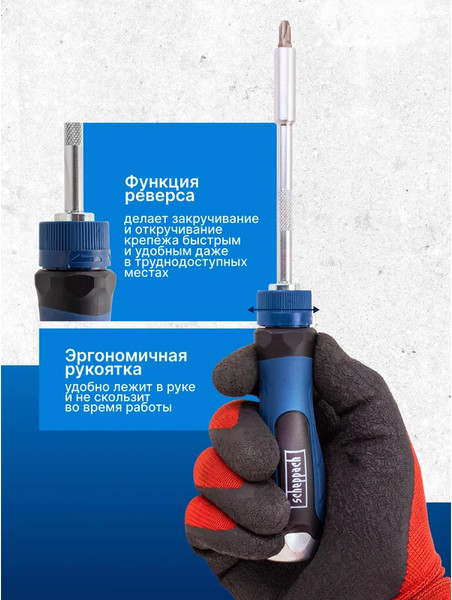 Функция реверса

делает закручивание и откручивание крепежа быстрым и удобным даже в труднодоступных местах

Эргономичная рукоятка

удобно лежит в руке и не скользит во время работы

scheppach