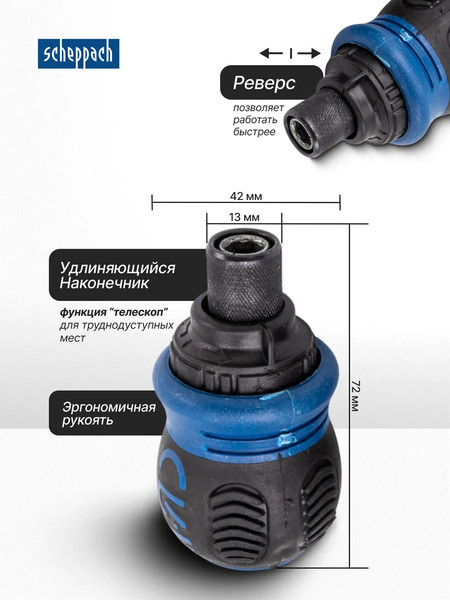 scheppach

Реверс

позволяет работать быстрее

42 мм

13 мм

Удлиняющийся Наконечник

функция "телескоп" для труднодуступных мест

Эргономичная рукоять

72 мм