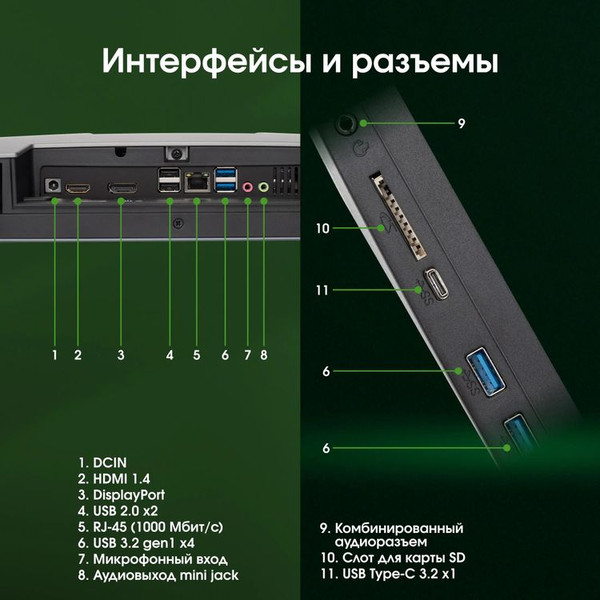 Интерфейсы и разъемы

9

10

11

6

6

1 2 3 4 5 6 7 8

1. DCIN
2. HDMI 1.4
3. DisplayPort
4. USB 2.0 x2
5. RJ-45 (1000 Мбит/с)
6. USB 3.2 gen1 x4
7. Микрофонный вход
8. Аудиовыход mini jack

9. Комбинированный аудиоразъем
10. Слот для карты SD
11. USB Type-C 3.2 x1