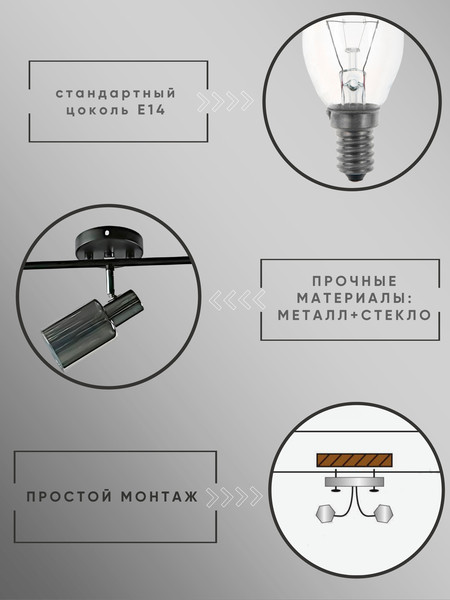 стандартный цоколь E14

ПРОЧНЫЕ МАТЕРИАЛЫ: МЕТАЛЛ+СТЕКЛО

ПРОСТОЙ МОНТАЖ