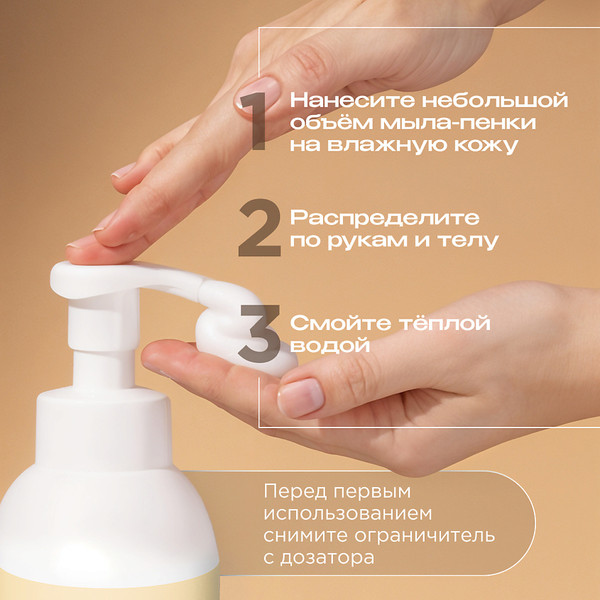 1 Нанесите небольшой объём мыла-пенки на влажную кожу

2 Распределите по рукам и телу

3 Смойте тёплой водой

Перед первым использованием снимите ограничитель с дозатора