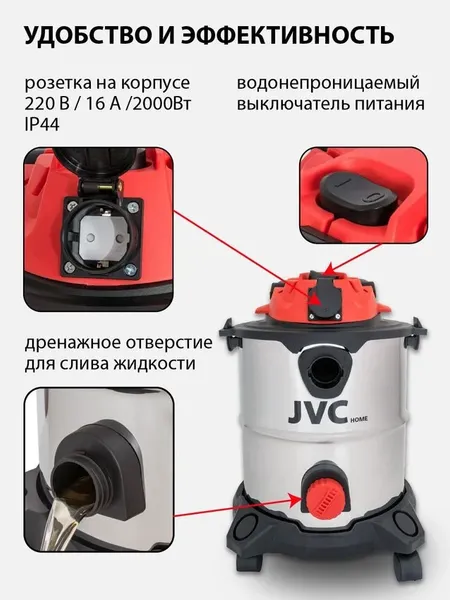 УДОБСТВО И ЭФФЕКТИВНОСТЬ

розетка на корпусе
220 В / 16 А /2000Вт
IP44

водонепроницаемый
выключатель питания

дренажное отверстие
для слива жидкости

JVC HOME