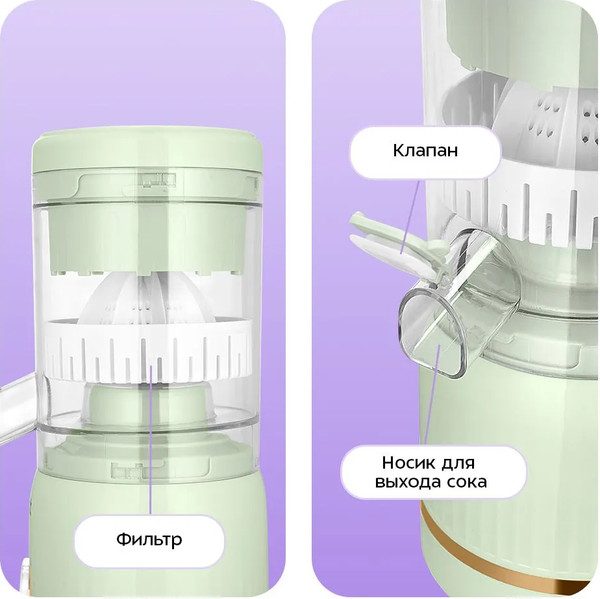 Фильтр

Клапан

Носик для выхода сока