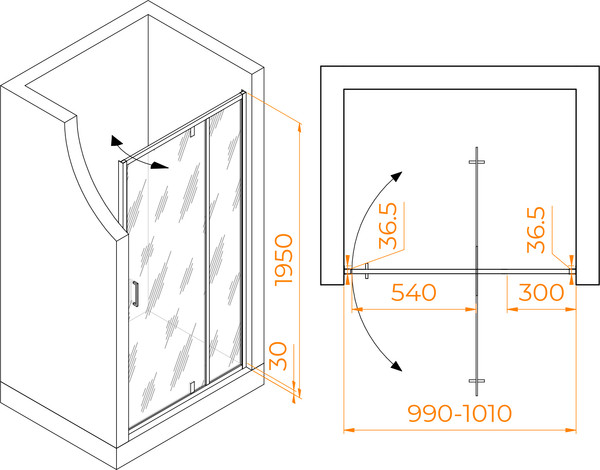 1950
30
36.5
36.5
540
300
990-1010