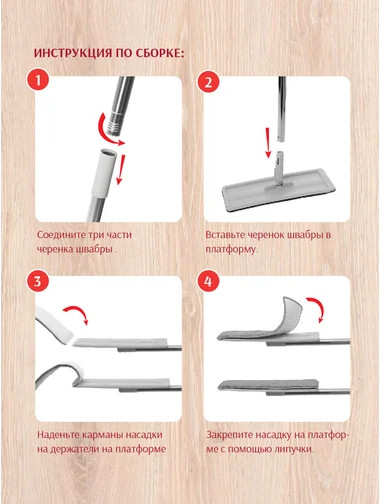 ИНСТРУКЦИЯ ПО СБОРКЕ:

1

Соедините три части черенка швабры .

2

Вставьте черенок швабры в платформу.

3

Наденьте карманы насадки на держатели на платформе

4

Закрепите насадку на платформе с помощью липучки.