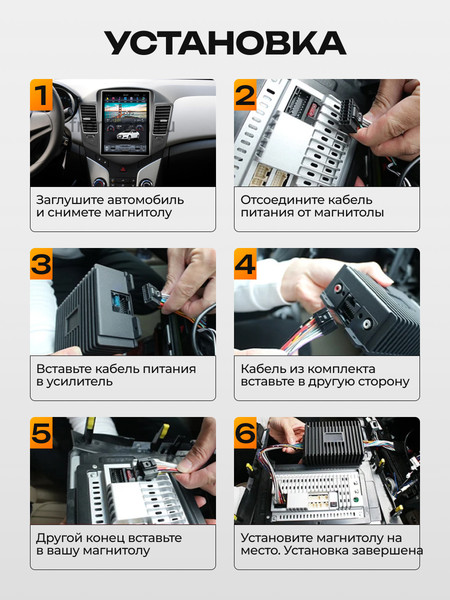 УСТАНОВКА

1
Заглушите автомобиль и снимете магнитолу

2
Отсоедините кабель питания от магнитолы

3
Вставьте кабель питания в усилитель

4
Кабель из комплекта вставьте в другую сторону

5
Другой конец вставьте в вашу магнитолу

6
Установите магнитолу на место. Установка завершена