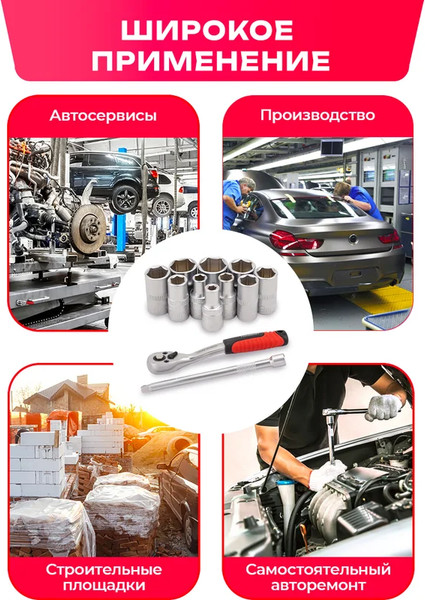 ШИРОКОЕ ПРИМЕНЕНИЕ

Автосервисы

Производство

Строительные площадки

Самостоятельный авторемонт