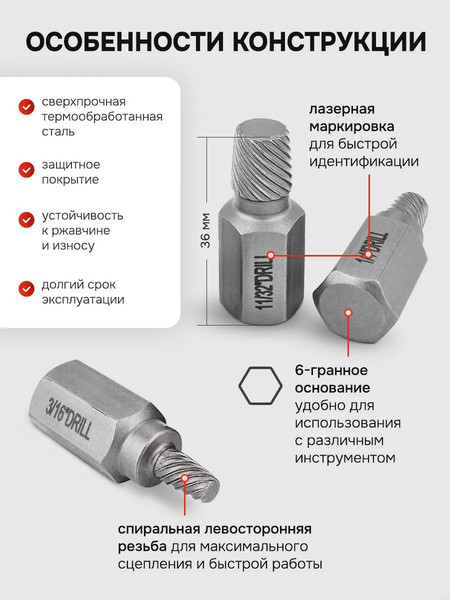 ОСОБЕННОСТИ КОНСТРУКЦИИ

сверхпрочная термообработанная сталь

защитное покрытие

устойчивость к ржавчине и износу

долгий срок эксплуатации

лазерная маркировка для быстрой идентификации

36 мм

11/32"DRILL

1/4"DRILL

6-гранное основание удобно для использования с различным инструментом

3/16"DRILL

спиральная левосторонняя резьба для максимального сцепления и быстрой работы