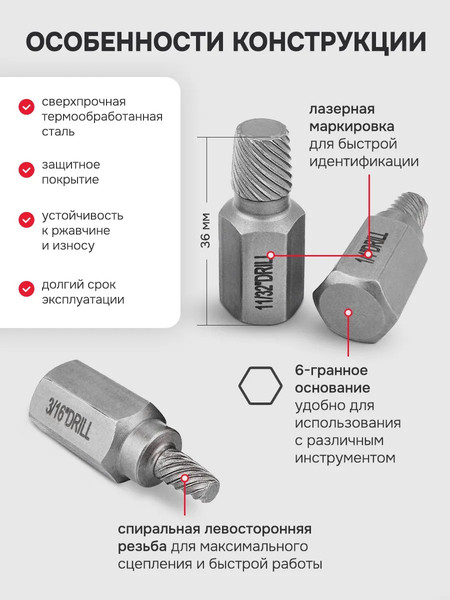 ОСОБЕННОСТИ КОНСТРУКЦИИ

сверхпрочная термообработанная сталь

защитное покрытие

устойчивость к ржавчине и износу

долгий срок эксплуатации

лазерная маркировка для быстрой идентификации

36 мм

11/32"DRILL

1/4"DRILL

6-гранное основание удобно для использования с различным инструментом

3/16"DRILL

спиральная левосторонняя резьба для максимального сцепления и быстрой работы