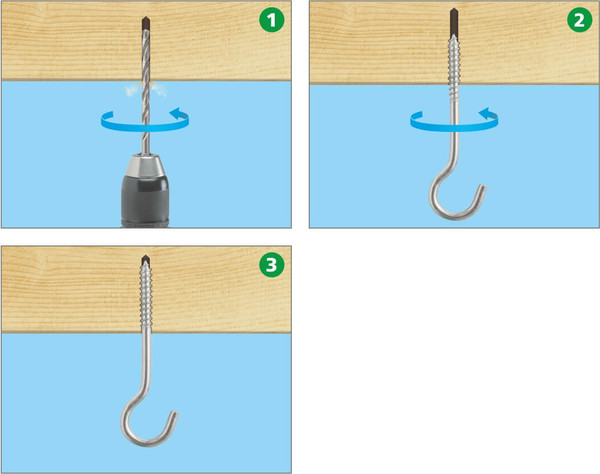 1

2

3