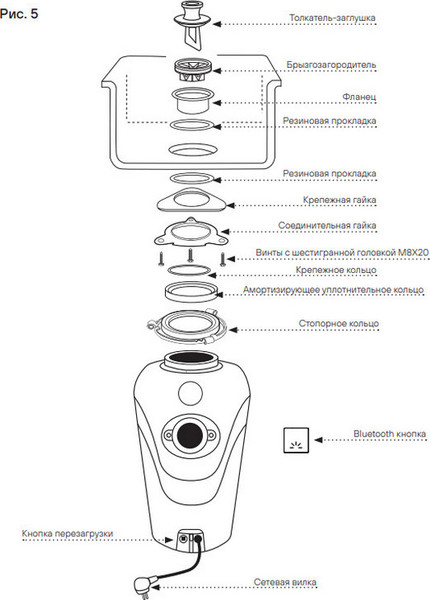 Рис. 5

Толкатель-заглушка

Брызгозагородитель

Фланец

Резиновая прокладка

Резиновая прокладка

Крепежная гайка

Соединительная гайка

Винты с шестигранной головкой M8X20

Крепежное кольцо

Амортизирующее уплотнительное кольцо

Стопорное кольцо

Bluetooth кнопка

Кнопка перезагрузки

Сетевая вилка