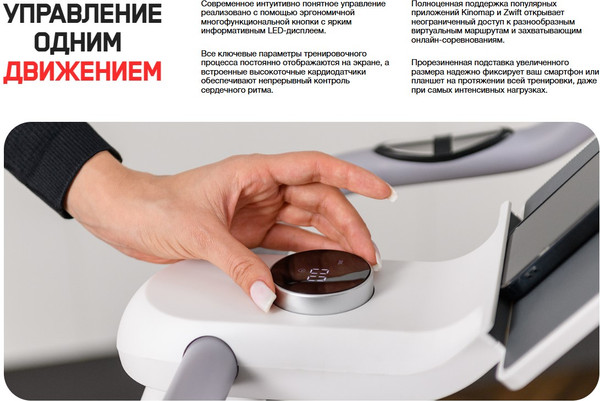 УПРАВЛЕНИЕ ОДНИМ ДВИЖЕНИЕМ

Современное интуитивно понятное управление реализовано с помощью эргономичной многофункциональной кнопки с ярким информативным LED-дисплеем.

Все ключевые параметры тренировочного процесса постоянно отображаются на экране, а встроенные высокоточные кардиодатчики обеспечивают непрерывный контроль сердечного ритма.

Полноценная поддержка популярных приложений Kinomap и Zwift открывает неограниченный доступ к разнообразным виртуальным маршрутам и захватывающим онлайн-соревнованиям.

Прорезиненная подставка увеличенного размера надежно фиксирует ваш смартфон или планшет на протяжении всей тренировки, даже при самых интенсивных нагрузках.