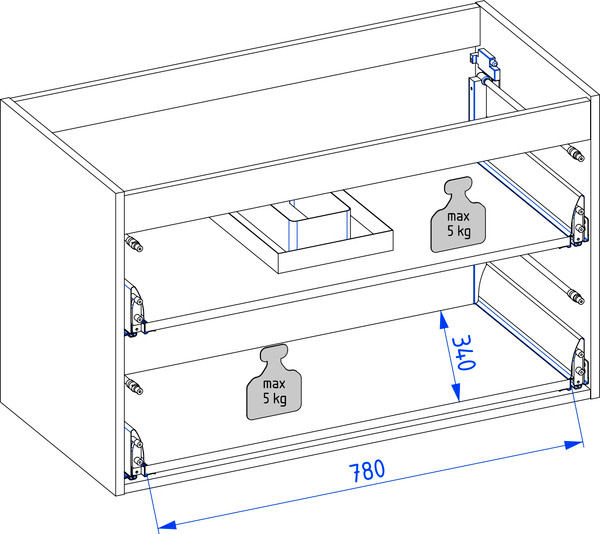 max
5 kg

340

max
5 kg

780