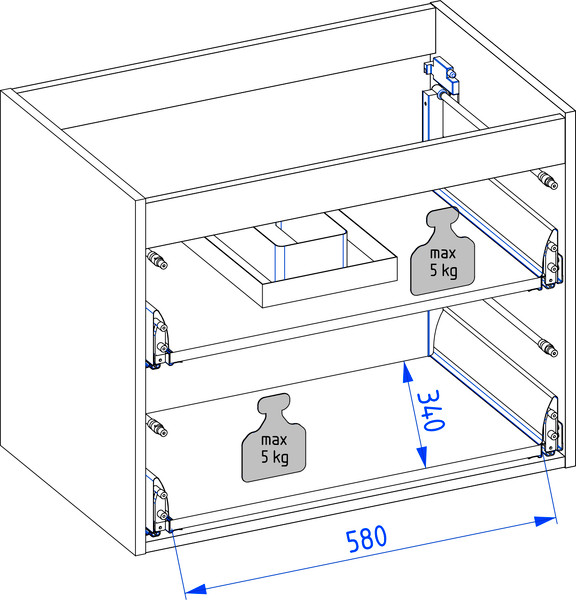 max
5 kg

340

max
5 kg

580