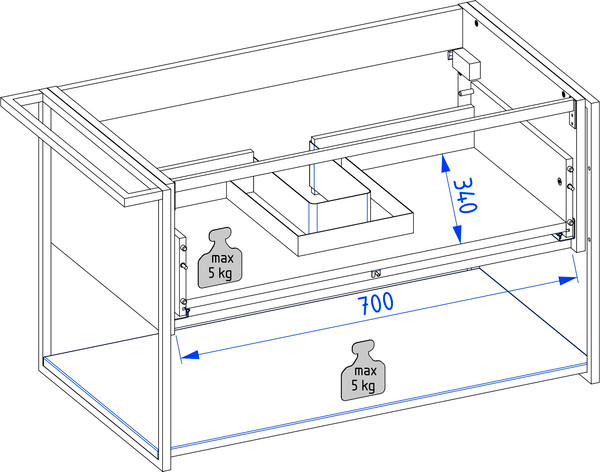 340

max
5 kg

700

max
5 kg