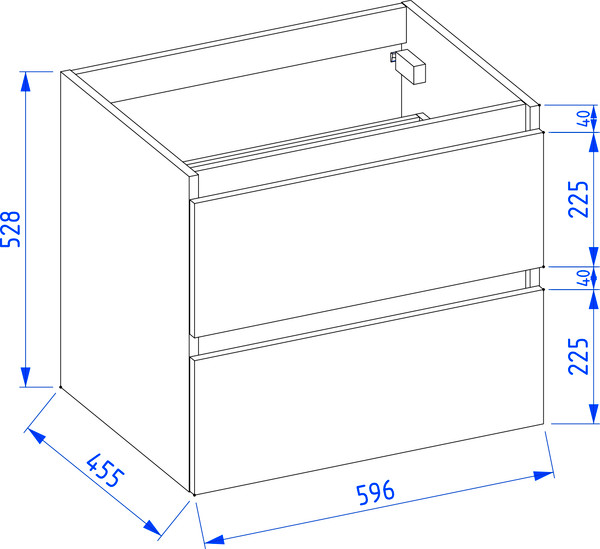 528

40

225

40

225

455

596