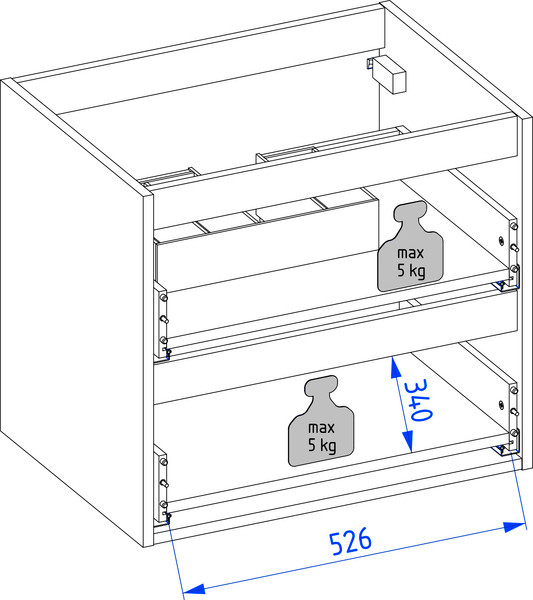 max
5 kg

340

max
5 kg

526