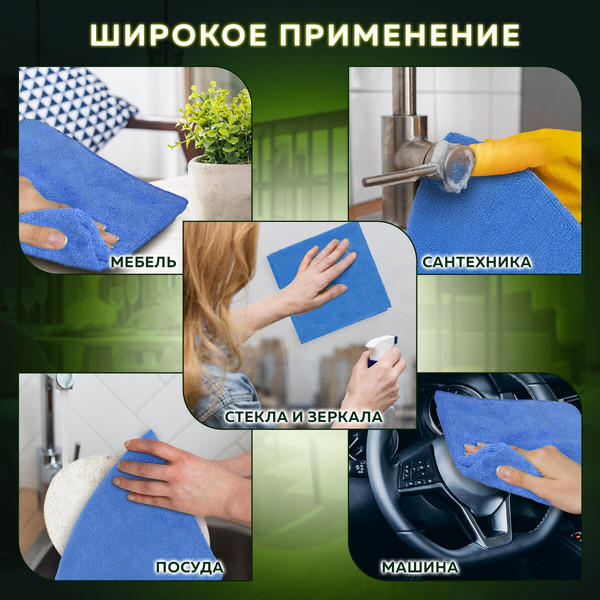 ШИРОКОЕ ПРИМЕНЕНИЕ

МЕБЕЛЬ

САНТЕХНИКА

СТЕКЛА И ЗЕРКАЛА

ПОСУДА

МАШИНА