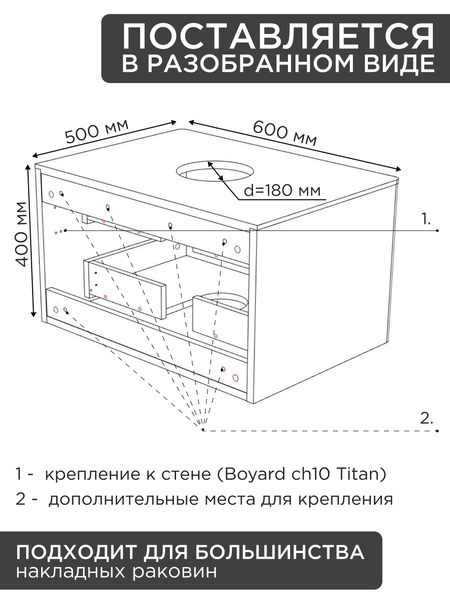 ПОСТАВЛЯЕТСЯ
В РАЗОБРАННОМ ВИДЕ

500 мм

600 мм

400 мм

d=180 мм

1.

2.

1 - крепление к стене (Boyard ch10 Titan)
2 - дополнительные места для крепления

ПОДХОДИТ ДЛЯ БОЛЬШИНСТВА
накладных раковин