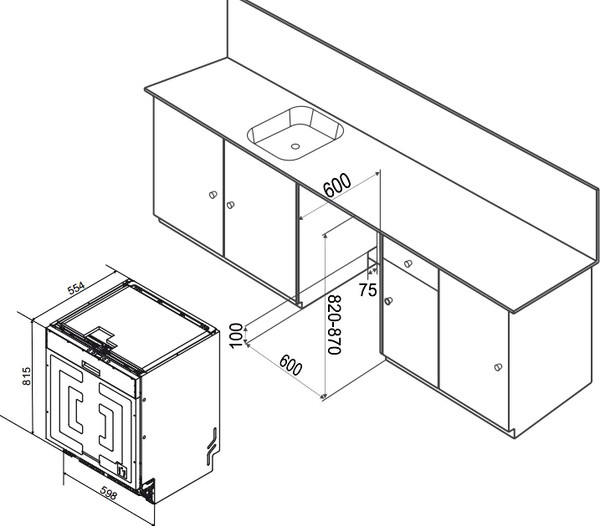 600
75
820-870
100
600
554
815
598