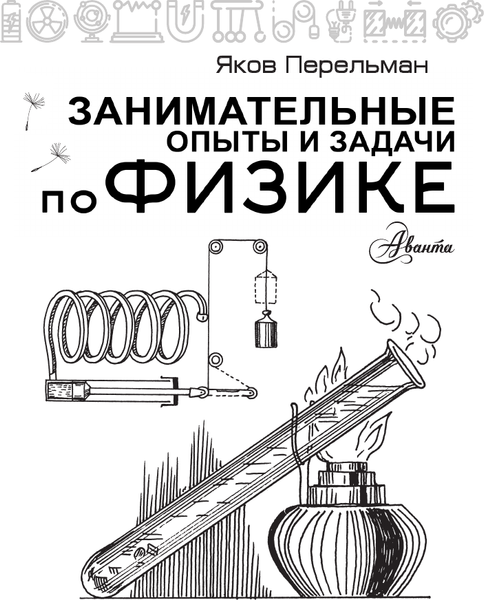 Яков Перельман

ЗАНИМАТЕЛЬНЫЕ
ОПЫТЫ И ЗАДАЧИ
по ФИЗИКЕ

Аванта