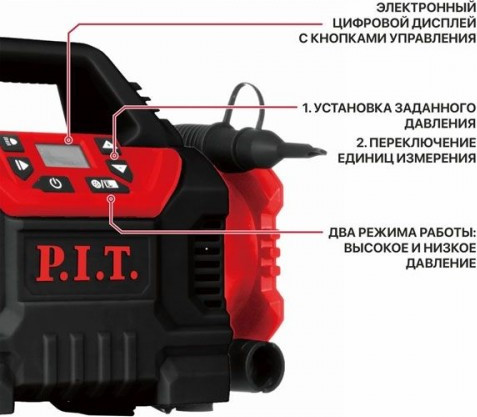 ЭЛЕКТРОННЫЙ ЦИФРОВОЙ ДИСПЛЕЙ С КНОПКАМИ УПРАВЛЕНИЯ

1. УСТАНОВКА ЗАДАННОГО ДАВЛЕНИЯ
2. ПЕРЕКЛЮЧЕНИЕ ЕДИНИЦ ИЗМЕРЕНИЯ

ДВА РЕЖИМА РАБОТЫ: ВЫСОКОЕ И НИЗКОЕ ДАВЛЕНИЕ

P.I.T.