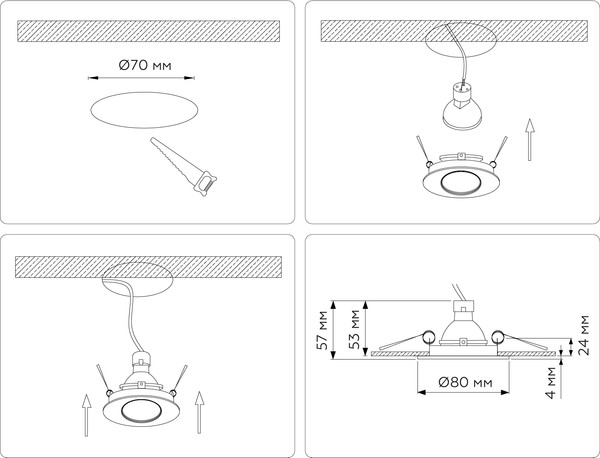 Ø70 мм

57 мм
53 мм
24 мм
4 мм
Ø80 мм