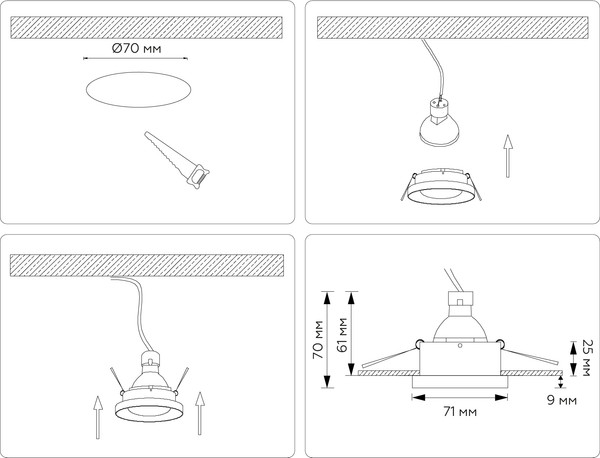 Ø70 мм

70 мм
61 мм
25 мм
9 мм
71 мм