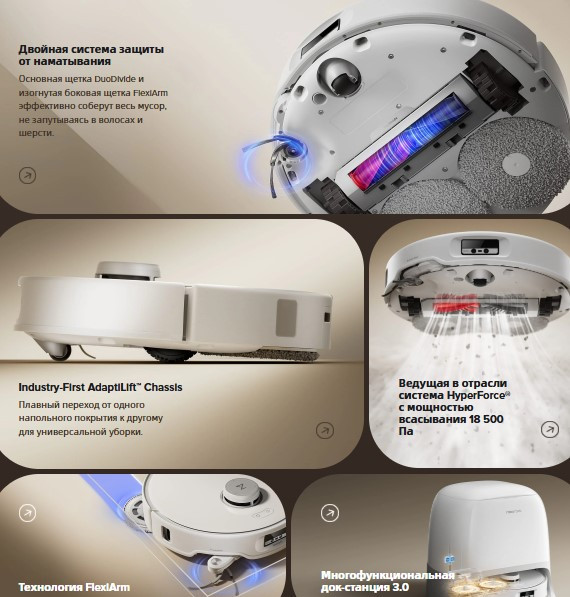 Двойная система защиты от наматывания

Основная щетка DuoDivide и изогнутая боковая щетка FlexiArm эффективно соберут весь мусор, не запутываясь в волосах и шерсти.

Industry-First AdaptiLift™ Chassis

Плавный переход от одного напольного покрытия к другому для универсальной уборки.

Ведущая в отрасли система HyperForce® с мощностью всасывания 18 500 Па

Технология FlexiArm

Многофункциональная док-станция 3.0