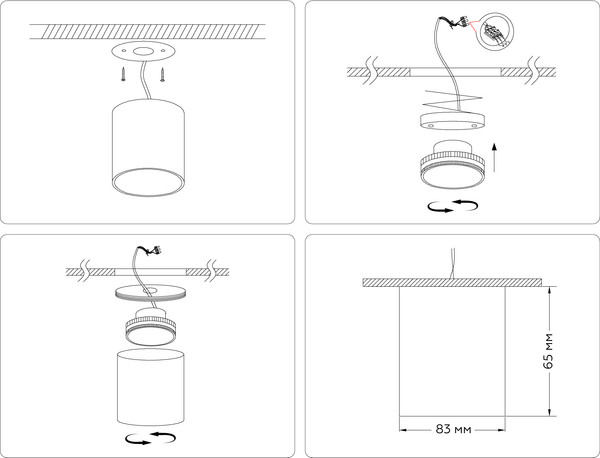 65 мм

83 мм