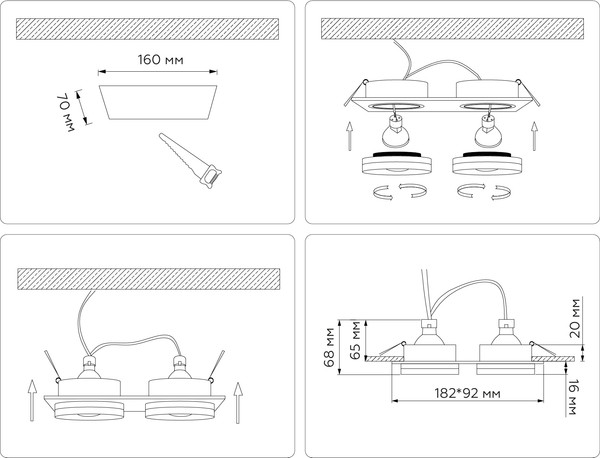 160 мм

70 мм

68 мм

65 мм

20 мм

182*92 мм

16 мм