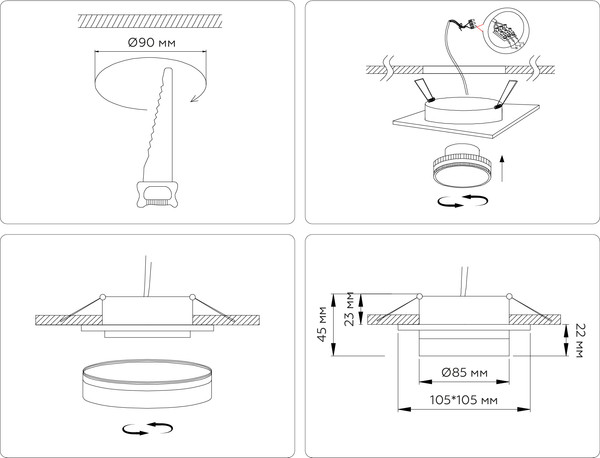 Ø90 мм

45 мм

23 мм

22 мм

Ø85 мм

105*105 мм